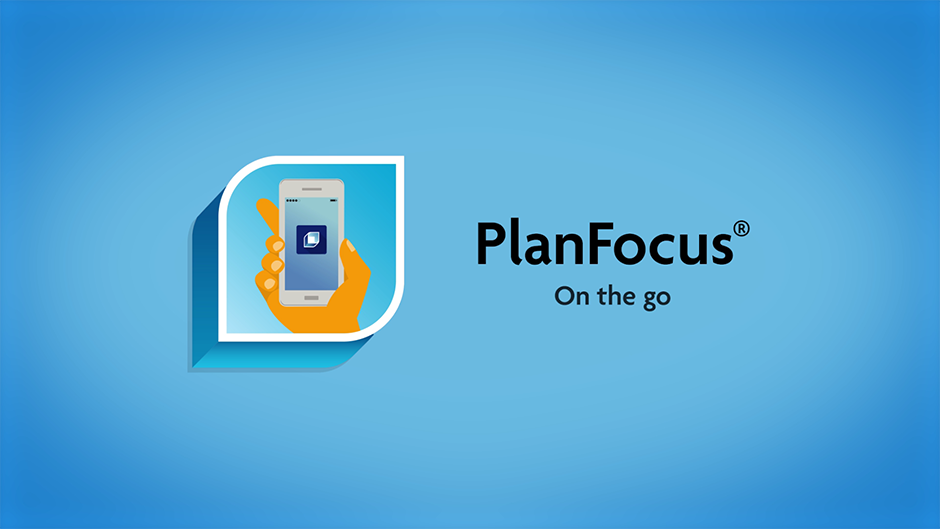 PlanFocus®
On the go