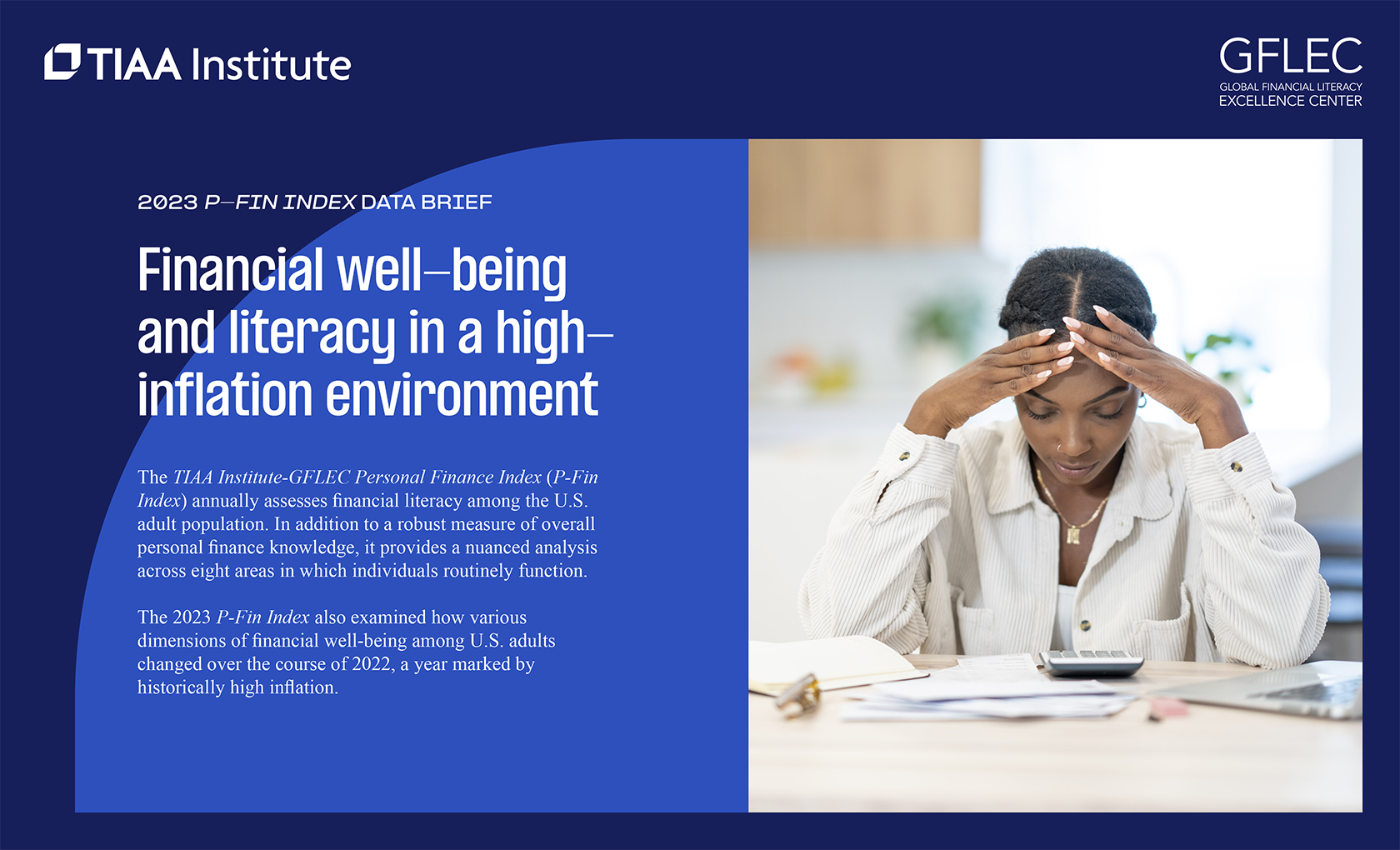 TIAA Institute

GFLEC
GLOBAL FINANCIAL LITERACY
EXCELLENCE CENTER

2023 P–FIN INDEX DATA BRIEF

Financial well–being and literacy in a high–inflation environment

The TIAA Institute-GFLEC Personal Finance Index (P-Fin Index) annually assesses financial literacy among the U.S. adult population. In addition to a robust measure of overall personal finance knowledge, it provides a nuanced analysis across eight areas in which individuals routinely function.

The 2023 P-Fin Index also examined how various dimensions of financial well-being among U.S. adults changed over the course of 2022, a year marked by historically high inflation.